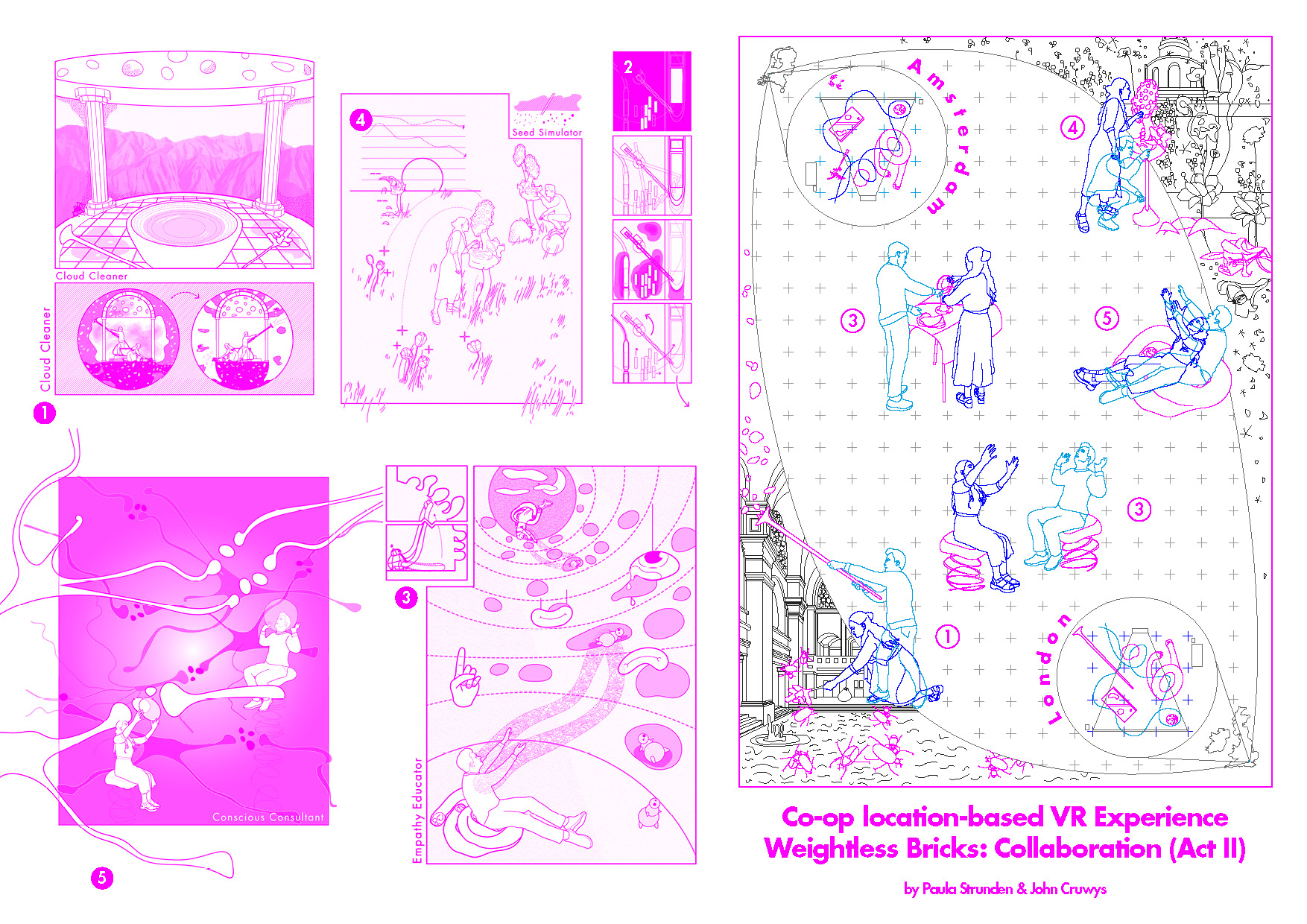 Cloud Cleaner

Cloud Cleaner

1

4

Seed Simulator

2

Conscious Consultant

5

3

Empathy Educator

Amsterdam

4

3

5

3

1

London

Co-op location-based VR Experience
Weightless Bricks: Collaboration (Act II)

by Paula Strunden & John Cruwys