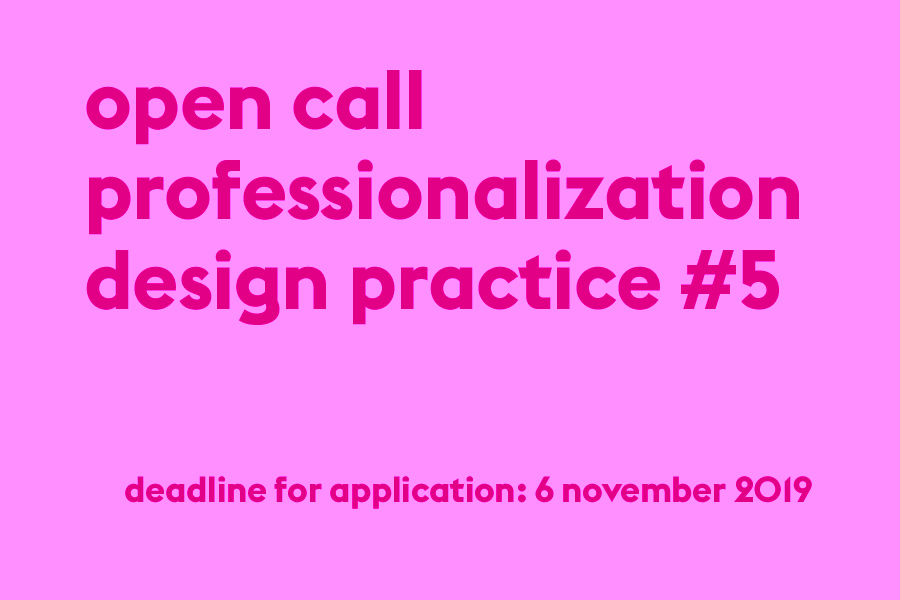 open call
professionalization
design practice #5

deadline for application: 6 november 2019