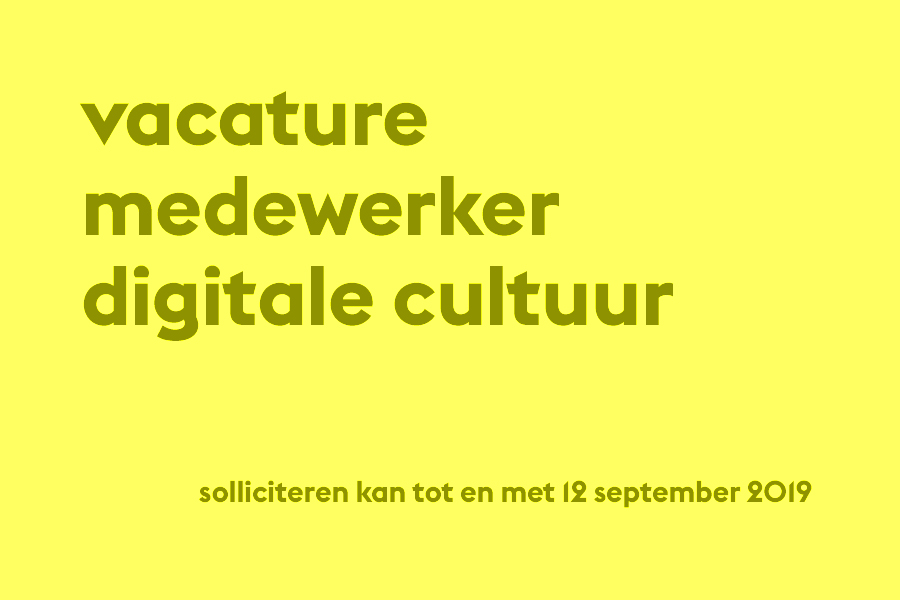 vacature
medewerker
digitale cultuur

solliciteren kan tot en met 12 september 2019