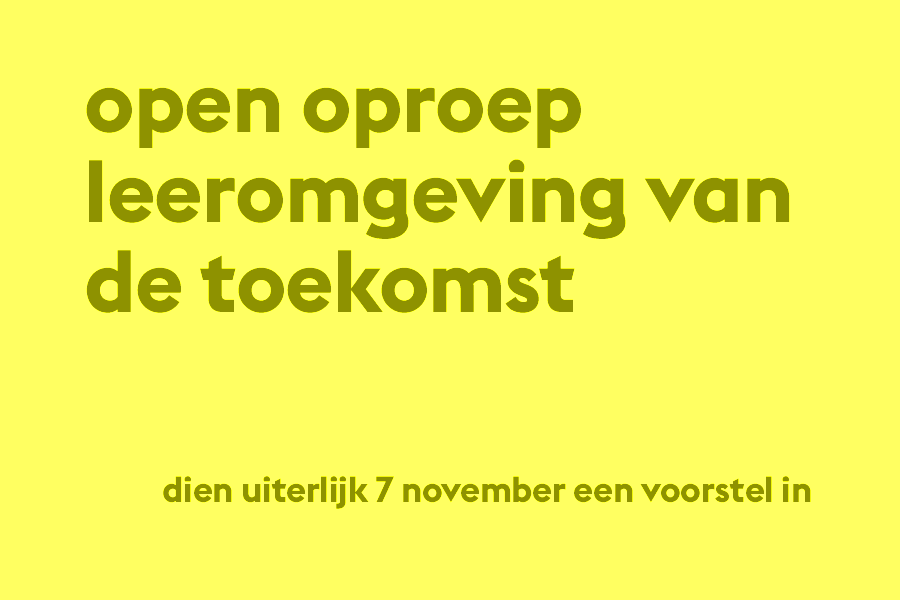 open oproep leeromgeving van de toekomst

dien uiterlijk 7 november een voorstel in