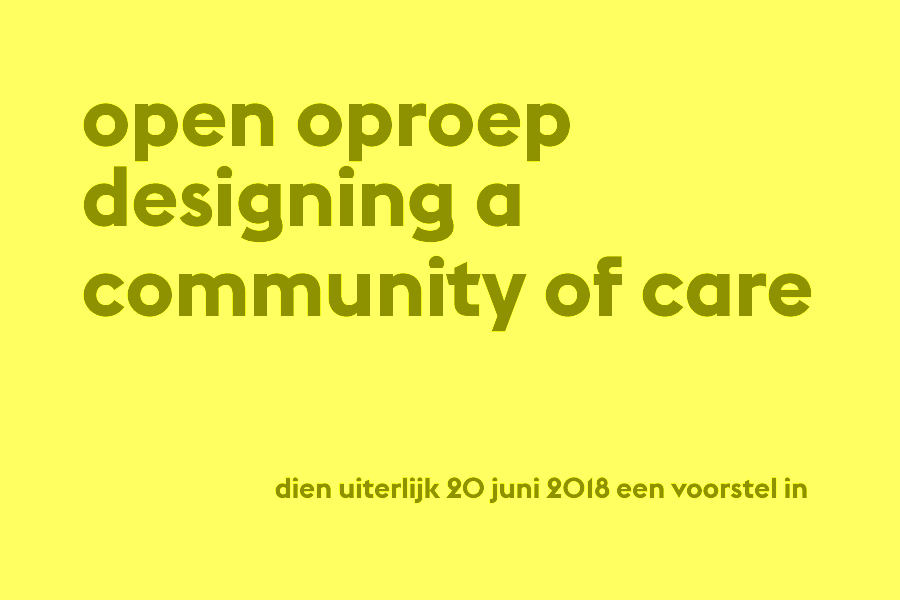 open oproep
designing a
community of care

dien uiterlijk 20 juni 2018 een voorstel in