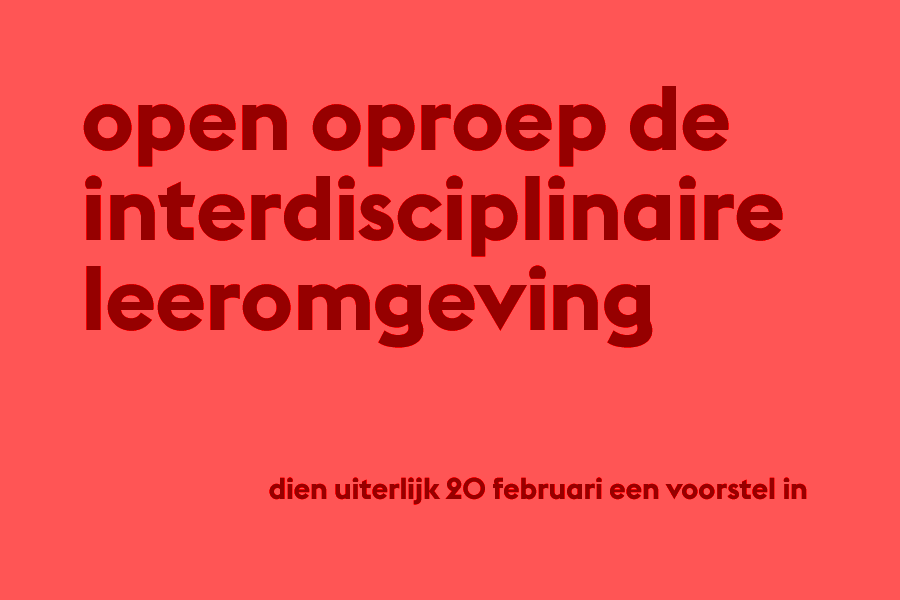 open oproep de interdisciplinaire leeromgeving

dien uiterlijk 20 februari een voorstel in