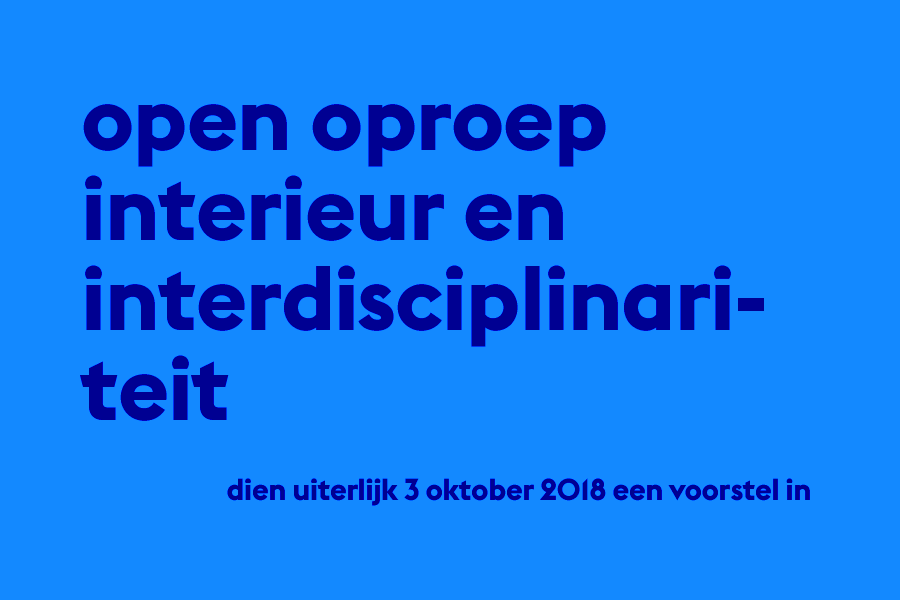 open oproep interieur en interdisciplinariteit

dien uiterlijk 3 oktober 2018 een voorstel in