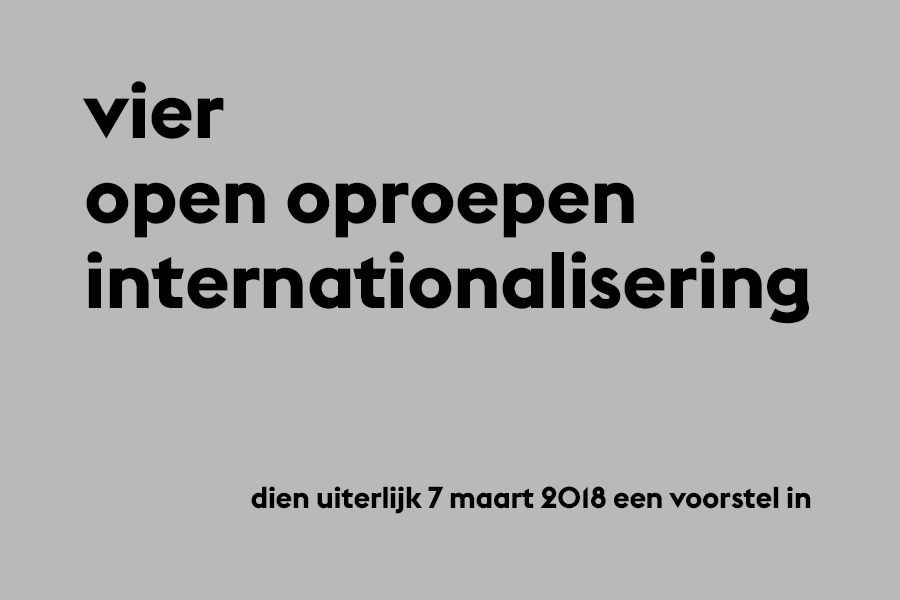 vier
open oproepen
internationalisering

dien uiterlijk 7 maart 2018 een voorstel in