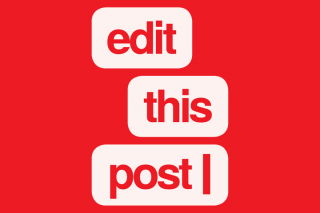 edit

this

post |